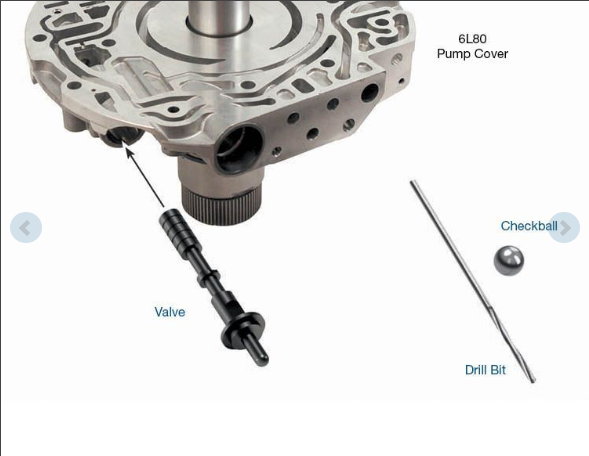 6L80
Pump Cover

Checkball

Valve

Drill Bit