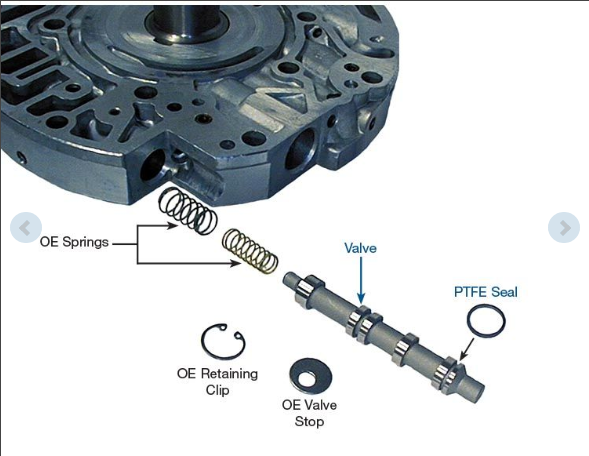 OE Springs

Valve

PTFE Seal

OE Retaining Clip

OE Valve Stop