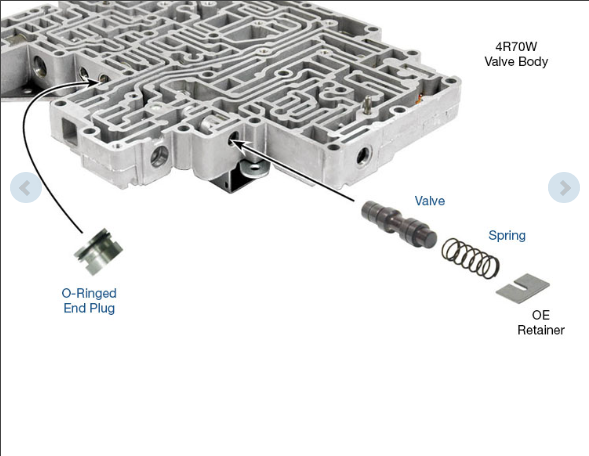 4R70W
Valve Body

Valve

Spring

O-Ringed
End Plug

OE
Retainer