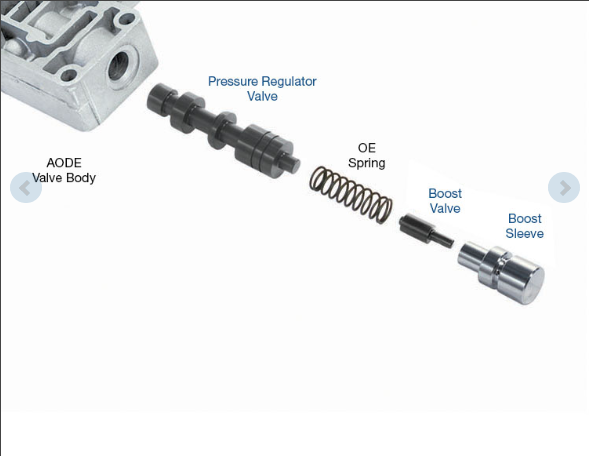 Pressure Regulator Valve

AODE Valve Body

OE Spring

Boost Valve

Boost Sleeve